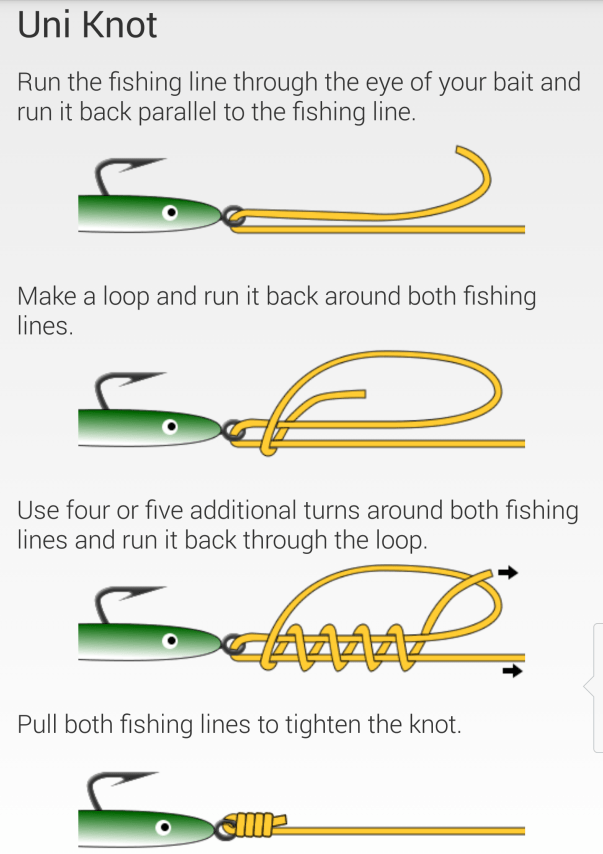 Uni Knot

Run the fishing line through the eye of your bait and run it back parallel to the fishing line.

Make a loop and run it back around both fishing lines.

Use four or five additional turns around both fishing lines and run it back through the loop.

Pull both fishing lines to tighten the knot.