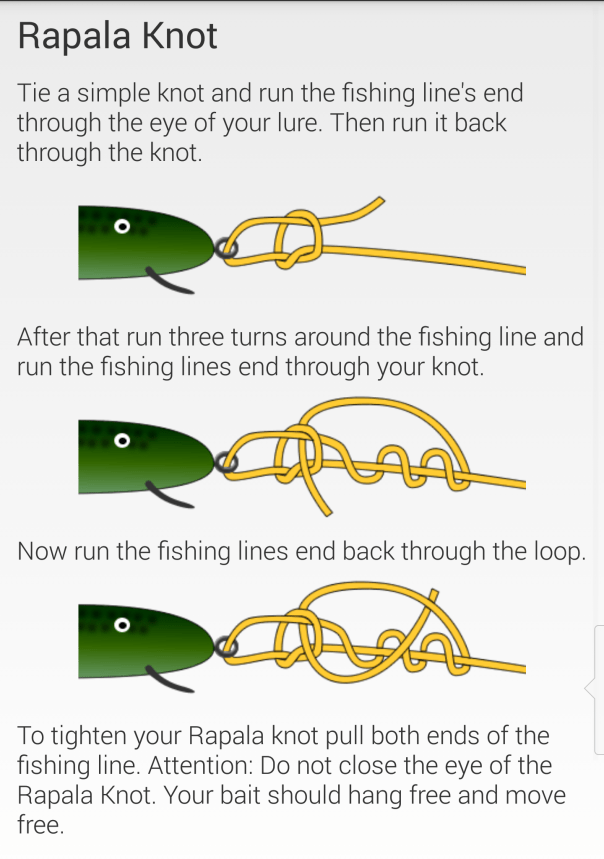 Rapala Knot

Tie a simple knot and run the fishing line's end through the eye of your lure. Then run it back through the knot.

After that run three turns around the fishing line and run the fishing lines end through your knot.

Now run the fishing lines end back through the loop.

To tighten your Rapala knot pull both ends of the fishing line. Attention: Do not close the eye of the Rapala Knot. Your bait should hang free and move free.